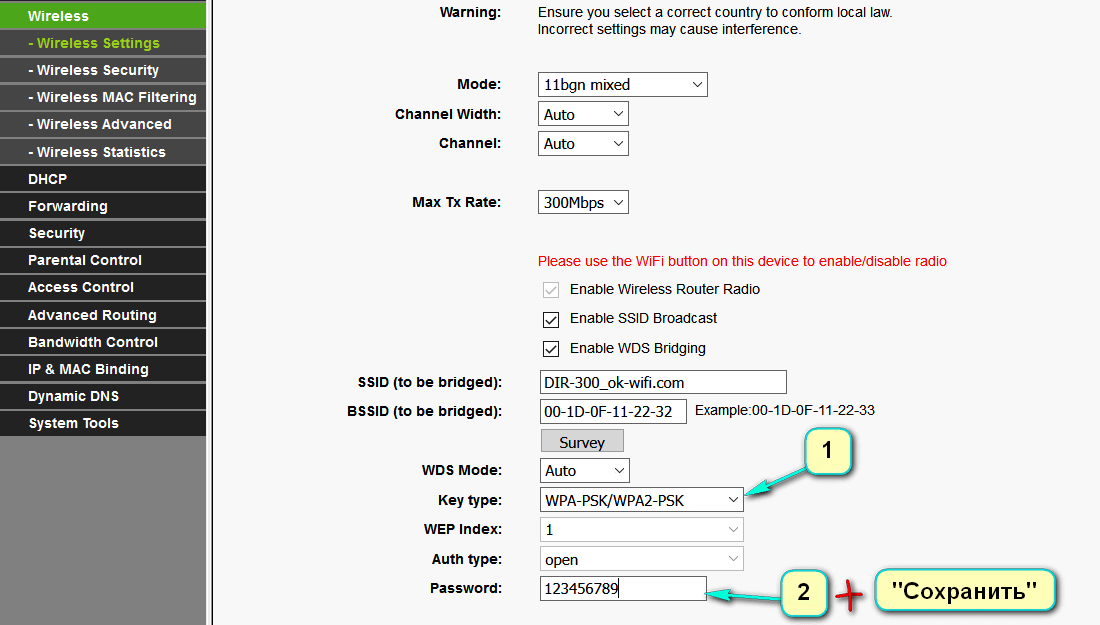 Wireless
- Wireless Settings
- Wireless Security
- Wireless MAC Filtering
- Wireless Advanced
- Wireless Statistics
DHCP
Forwarding
Security
Parental Control
Access Control
Advanced Routing
Bandwidth Control
IP & MAC Binding
Dynamic DNS
System Tools

Warning: Ensure you select a correct country to conform local law. Incorrect settings may cause interference.

Mode: 11bgn mixed
Channel Width: Auto
Channel: Auto

Max Tx Rate: 300Mbps

Please use the WiFi button on this device to enable/disable radio
Enable Wireless Router Radio
Enable SSID Broadcast
Enable WDS Bridging

SSID (to be bridged): DIR-300_ok-wifi.com
BSSID (to be bridged): 00-1D-0F-11-22-32 Example:00-1D-0F-11-22-33
Survey
WDS Mode: Auto
Key type: WPA-PSK/WPA2-PSK
WEP Index: 1
Auth type: open
Password: 123456789

1
2 + "Сохранить"