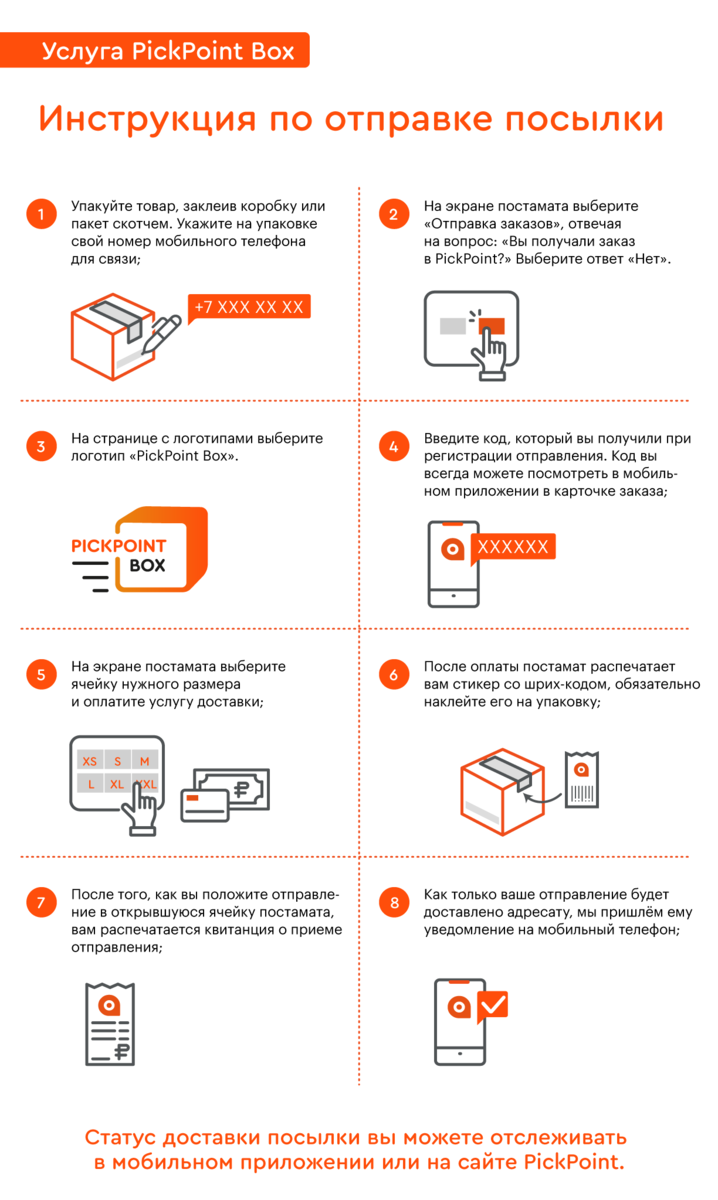 Услуга PickPoint Box

Инструкция по отправке посылки

1 Упакуйте товар, заклеив коробку или пакет скотчем. Укажите на упаковке свой номер мобильного телефона для связи;

+7 XXX XX XX

2 На экране постамата выберите «Отправка заказов», отвечая на вопрос: «Вы получали заказ в PickPoint?» Выберите ответ «Нет».

3 На странице с логотипами выберите логотип «PickPoint Box».

PICKPOINT BOX

4 Введите код, который вы получили при регистрации отправления. Код вы всегда можете посмотреть в мобильном приложении в карточке заказа;

XXXXXX

5 На экране постамата выберите ячейку нужного размера и оплатите услугу доставки;

XS S M L XL XXL

₽

6 После оплаты постамат распечатает вам стикер со шрих-кодом, обязательно наклейте его на упаковку;

7 После того, как вы положите отправление в открывшуюся ячейку постамата, вам распечатается квитанция о приеме отправления;

₽

8 Как только ваше отправление будет доставлено адресату, мы пришлём ему уведомление на мобильный телефон;

Статус доставки посылки вы можете отслеживать в мобильном приложении или на сайте PickPoint.