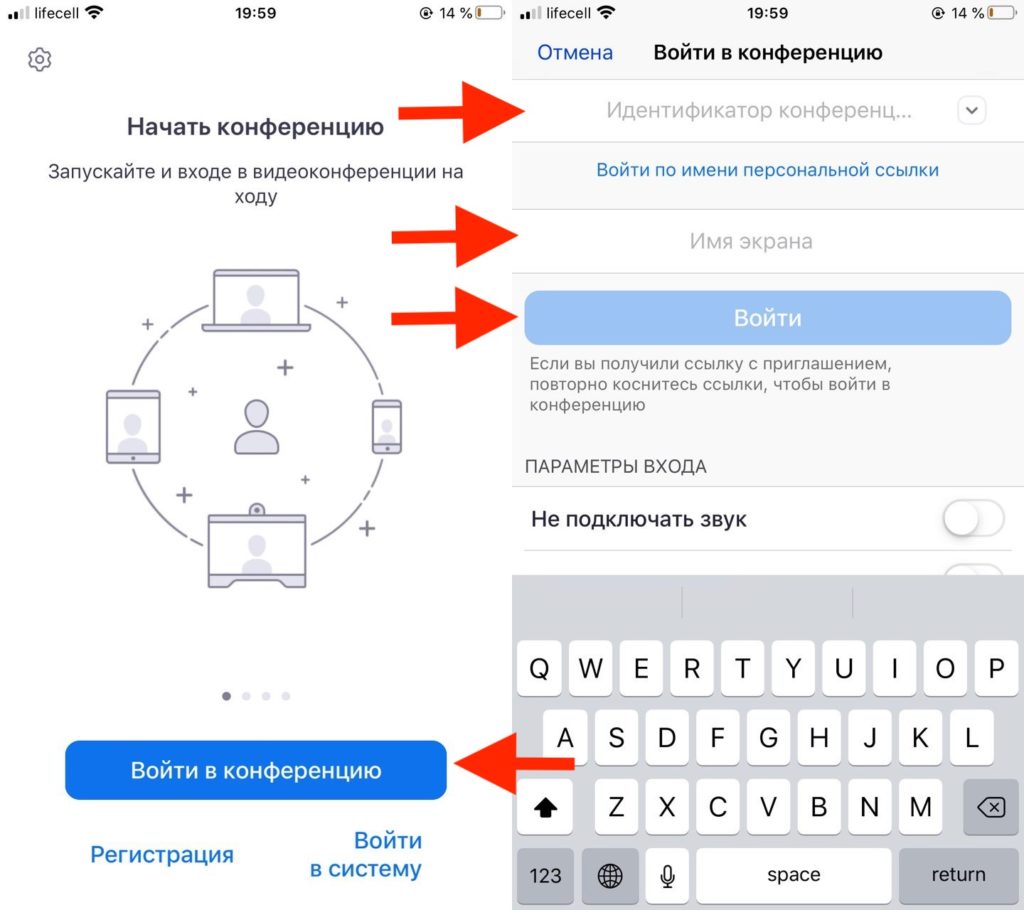 lifecell 19:59 14 %

Начать конференцию

Запускайте и входе в видеоконференции на ходу

Войти в конференцию

Регистрация

Войти в систему

lifecell 19:59 14 %

Отмена Войти в конференцию

Идентификатор конференц...

Войти по имени персональной ссылки

Имя экрана

Войти

Если вы получили ссылку с приглашением, повторно коснитесь ссылки, чтобы войти в конференцию

ПАРАМЕТРЫ ВХОДА

Не подключать звук

Q W E R T Y U I O P
A S D F G H J K L
Z X C V B N M
123 space return