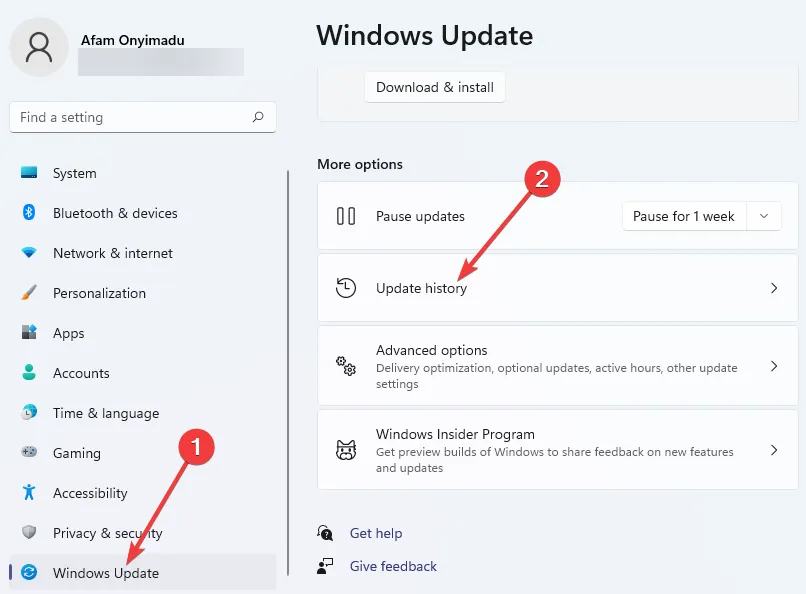 Afam Onyimadu

Find a setting

System

Bluetooth & devices

Network & internet

Personalization

Apps

Accounts

Time & language

Gaming

Accessibility

Privacy & security

Windows Update

1

Windows Update

Download & install

More options

2

Pause updates

Pause for 1 week

Update history

Advanced options
Delivery optimization, optional updates, active hours, other update settings

Windows Insider Program
Get preview builds of Windows to share feedback on new features and updates

Get help

Give feedback