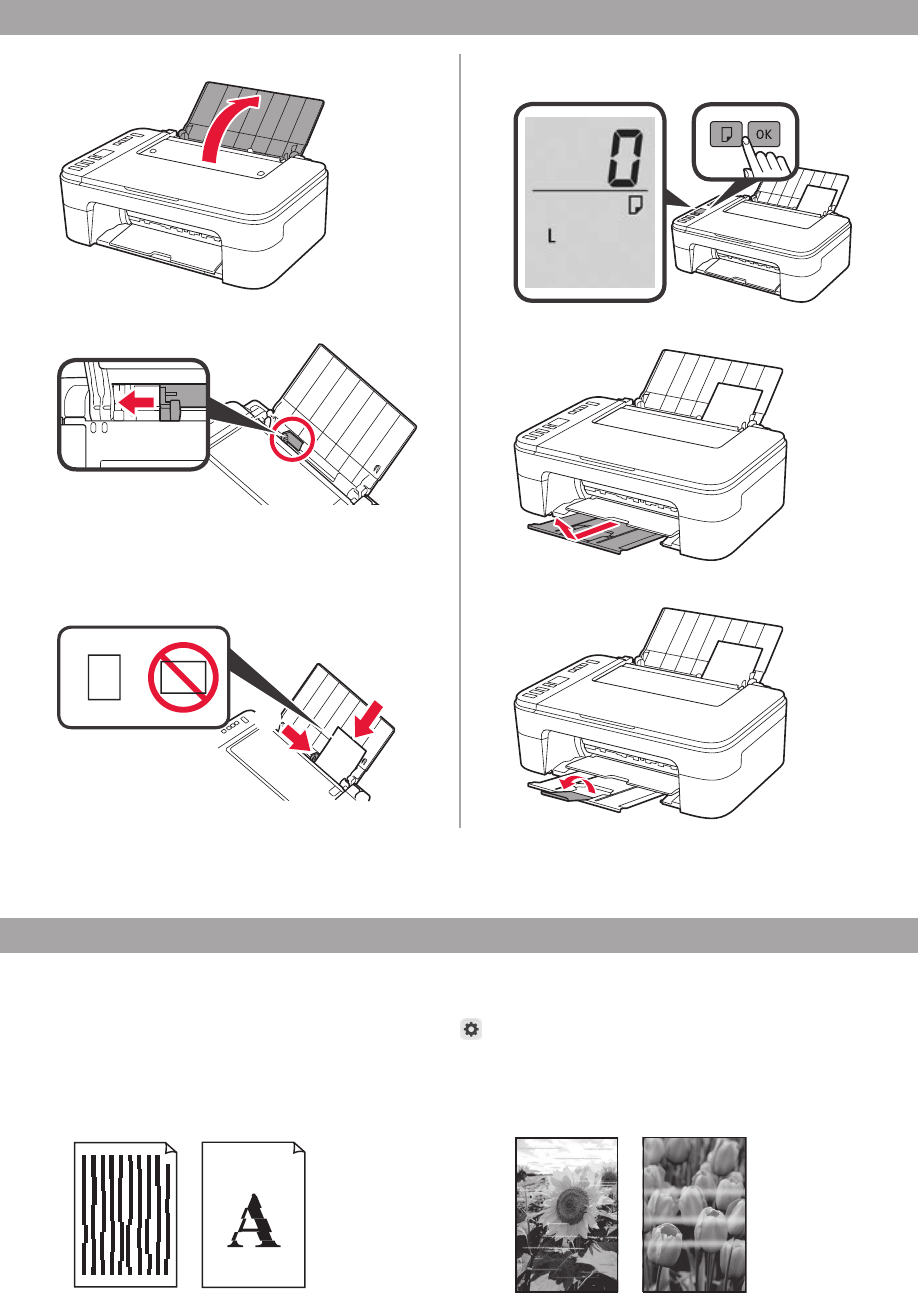 0

L

OK

A